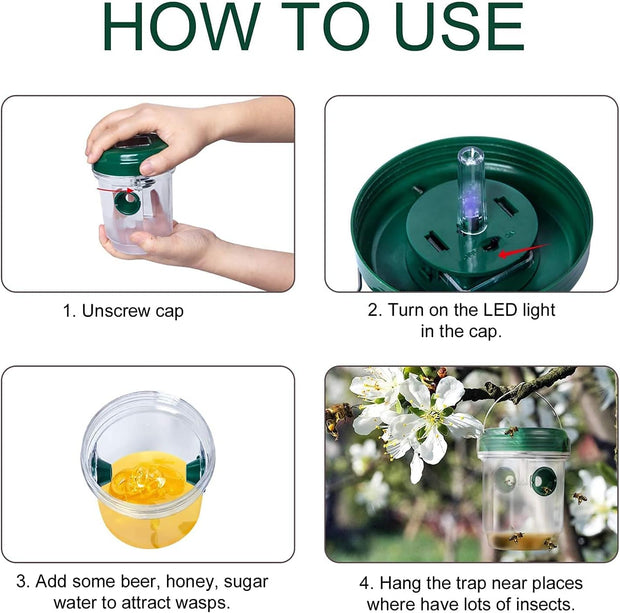 HOW TO USE

1. Unscrew cap

2. Turn on the LED light in the cap.

3. Add some beer, honey, sugar water to attract wasps.

4. Hang the trap near places where have lots of insects.