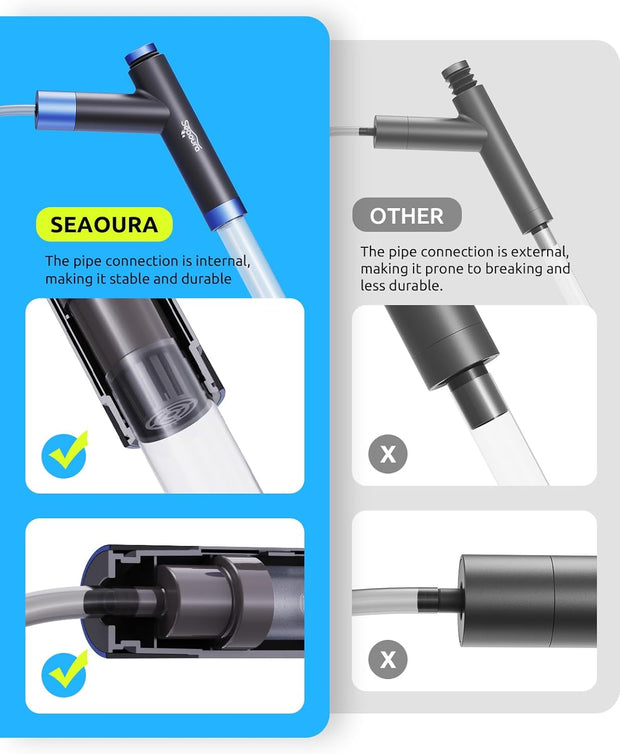 Seaoura

SEAOURA

The pipe connection is internal, making it stable and durable

OTHER

The pipe connection is external, making it prone to breaking and less durable.

X

X